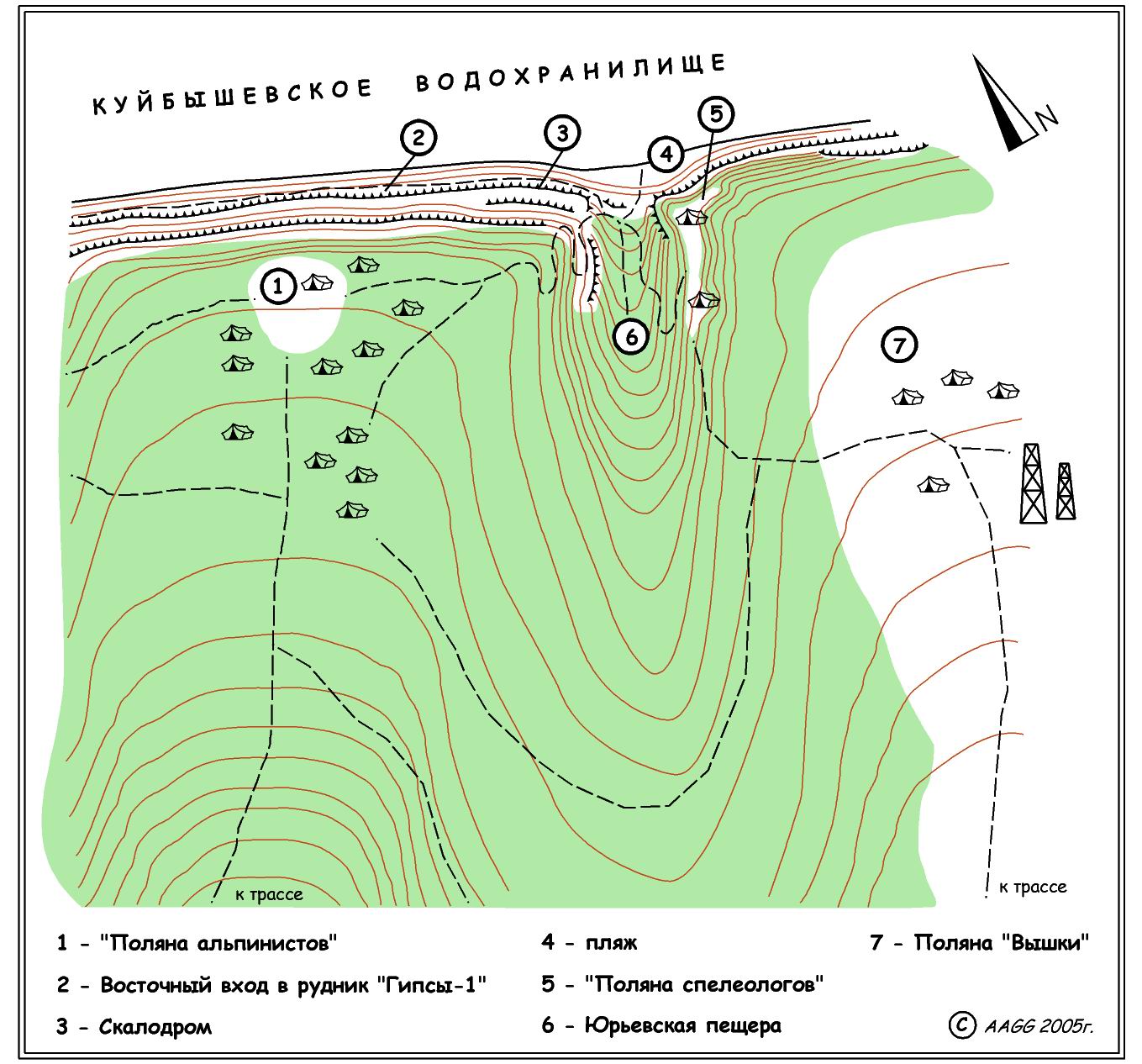 КУЙБЫШЕВСКОЕ ВОДОХРАНИЛИЩЕ

N

2

3

4

5

1

6

7

к трассе

к трассе

1 - "Поляна альпинистов"

2 - Восточный вход в рудник "Гипсы-1"

3 - Скалодром

4 - пляж

5 - "Поляна спелеологов"

6 - Юрьевская пещера

7 - Поляна "Вышки"

© AAGG 2005г.